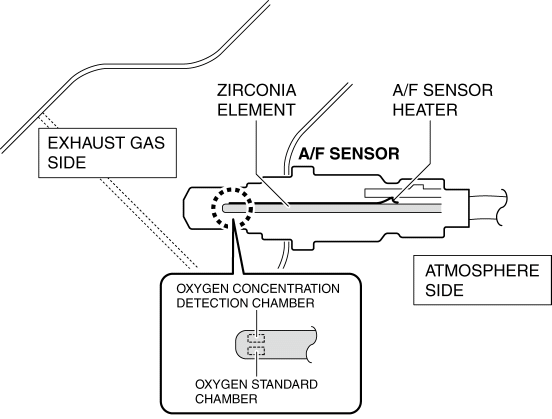 ZIRCONIA ELEMENT

A/F SENSOR HEATER

EXHAUST GAS SIDE

A/F SENSOR

ATMOSPHERE SIDE

OXYGEN CONCENTRATION DETECTION CHAMBER

OXYGEN STANDARD CHAMBER