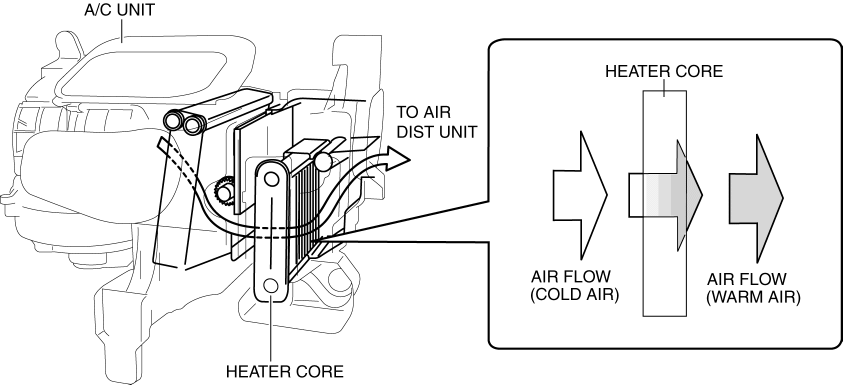 A/C UNIT

TO AIR DIST UNIT

HEATER CORE

HEATER CORE

AIR FLOW (COLD AIR)

AIR FLOW (WARM AIR)