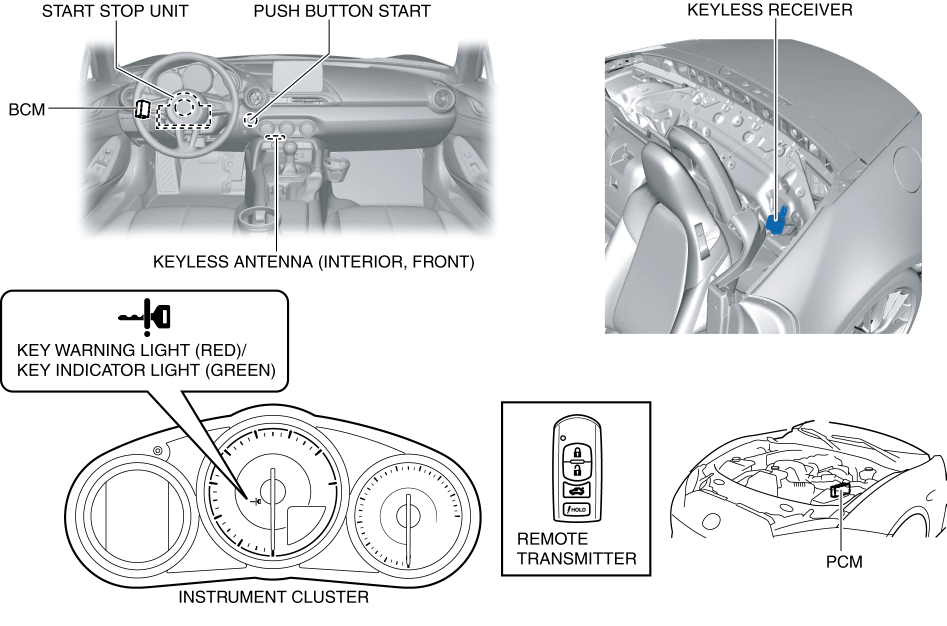 START STOP UNIT
PUSH BUTTON START
KEYLESS RECEIVER
BCM
KEYLESS ANTENNA (INTERIOR, FRONT)

KEY WARNING LIGHT (RED)/
KEY INDICATOR LIGHT (GREEN)

HOLD
REMOTE TRANSMITTER
PCM
INSTRUMENT CLUSTER