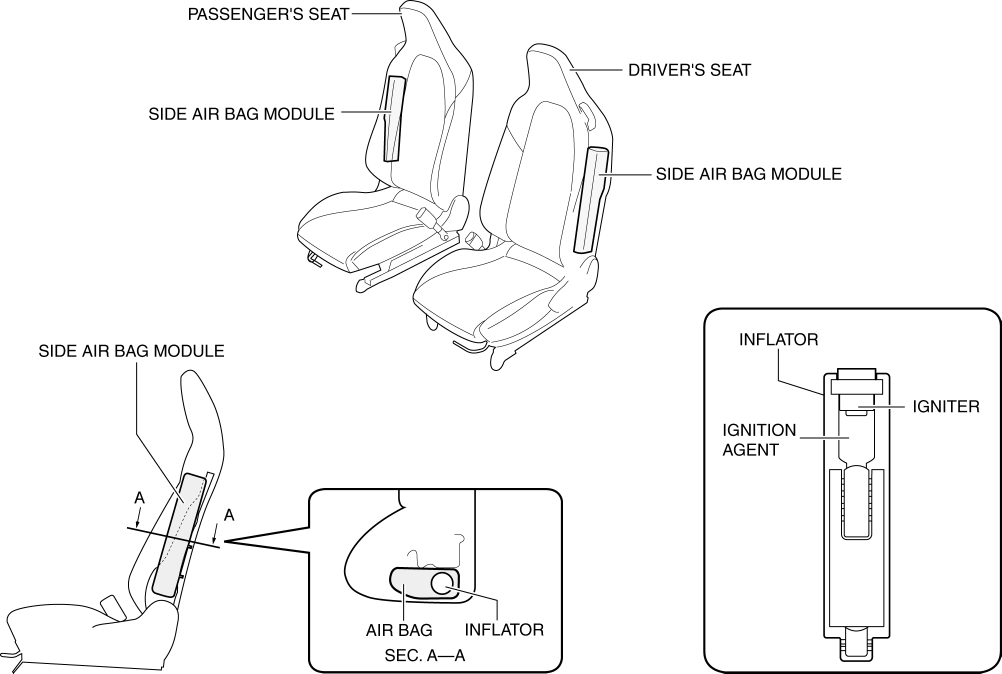 PASSENGER'S SEAT
DRIVER'S SEAT
SIDE AIR BAG MODULE
SIDE AIR BAG MODULE
SIDE AIR BAG MODULE
A
A
AIR BAG
INFLATOR
SEC. A—A
INFLATOR
IGNITER
IGNITION AGENT