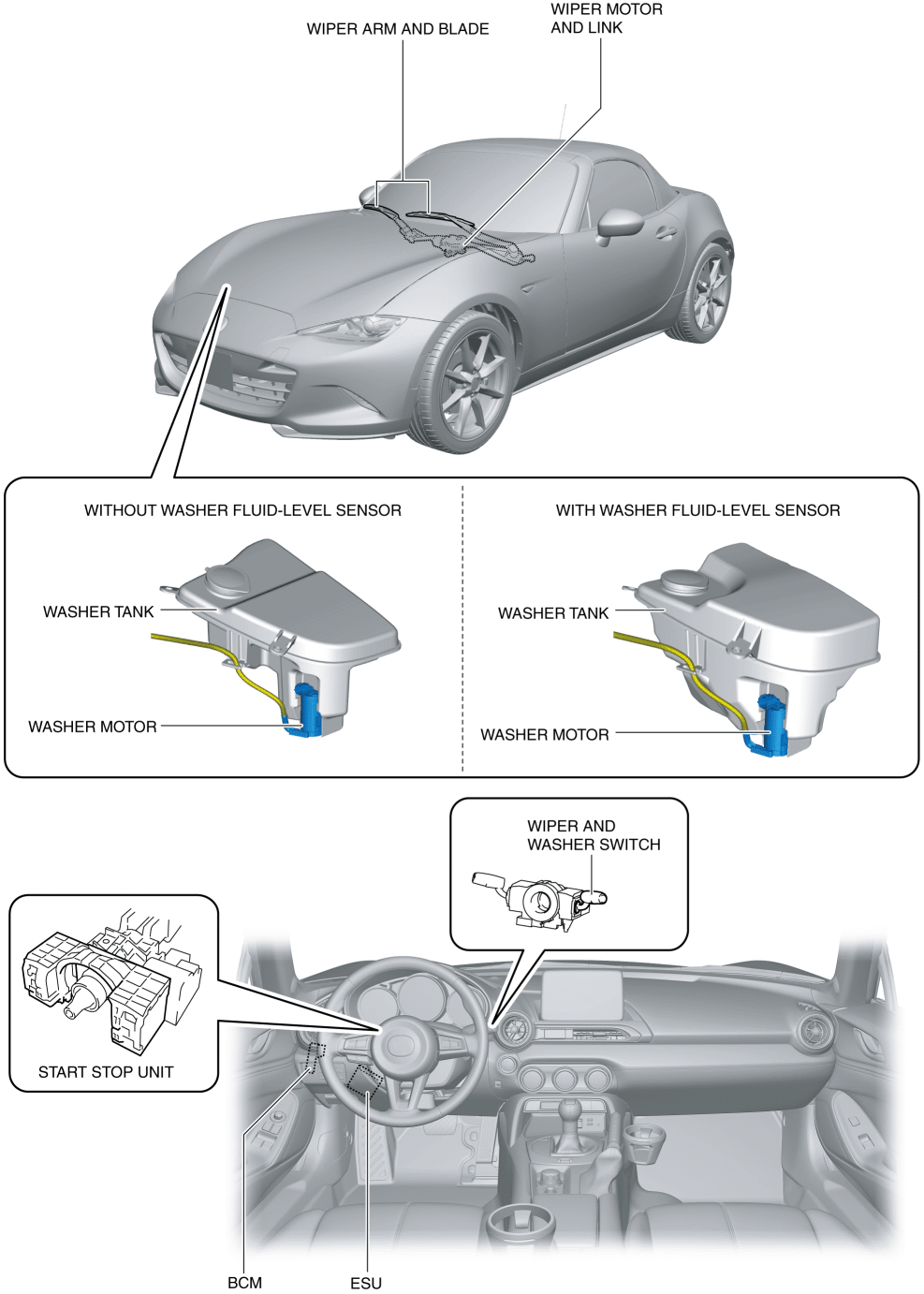 WIPER ARM AND BLADE

WIPER MOTOR AND LINK

WITHOUT WASHER FLUID-LEVEL SENSOR

WASHER TANK

WASHER MOTOR

WITH WASHER FLUID-LEVEL SENSOR

WASHER TANK

WASHER MOTOR

WIPER AND WASHER SWITCH

START STOP UNIT

BCM

ESU