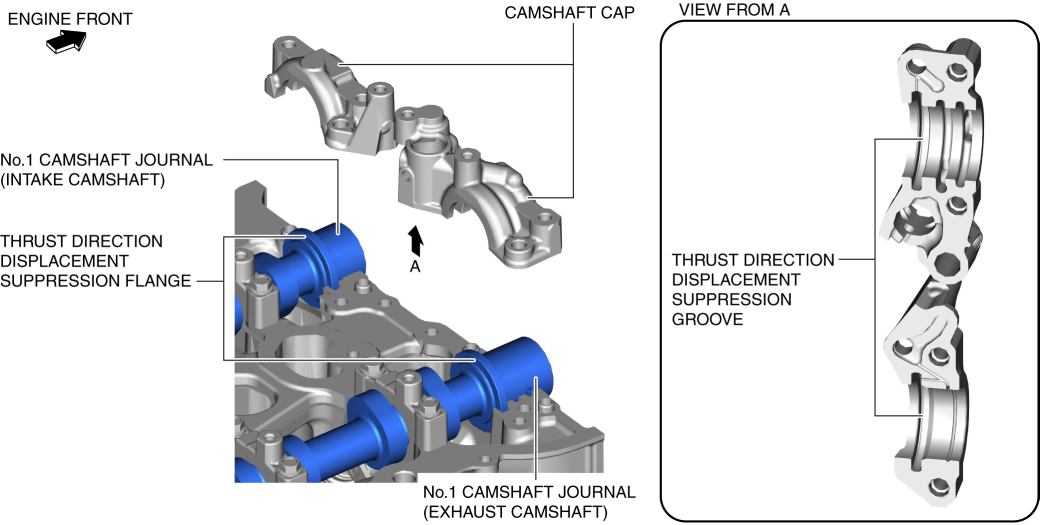 ENGINE FRONT

CAMSHAFT CAP

No.1 CAMSHAFT JOURNAL (INTAKE CAMSHAFT)

THRUST DIRECTION DISPLACEMENT SUPPRESSION FLANGE

A

No.1 CAMSHAFT JOURNAL (EXHAUST CAMSHAFT)

VIEW FROM A

THRUST DIRECTION DISPLACEMENT SUPPRESSION GROOVE