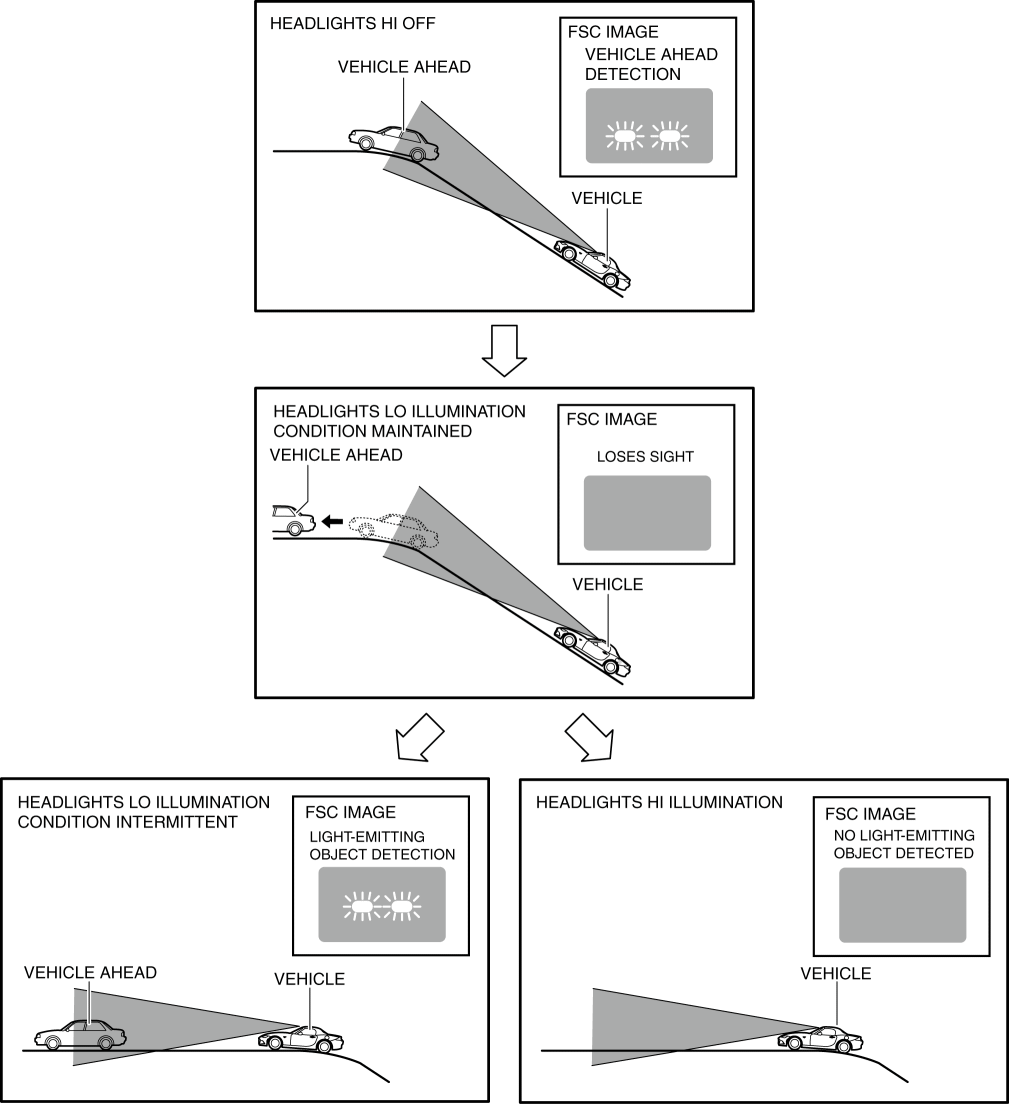 HEADLIGHTS HI OFF

FSC IMAGE
VEHICLE AHEAD DETECTION

VEHICLE AHEAD

VEHICLE

HEADLIGHTS LO ILLUMINATION CONDITION MAINTAINED

FSC IMAGE
LOSES SIGHT

VEHICLE AHEAD

VEHICLE

HEADLIGHTS LO ILLUMINATION CONDITION INTERMITTENT

FSC IMAGE
LIGHT-EMITTING OBJECT DETECTION

VEHICLE AHEAD

VEHICLE

HEADLIGHTS HI ILLUMINATION

FSC IMAGE
NO LIGHT-EMITTING OBJECT DETECTED

VEHICLE