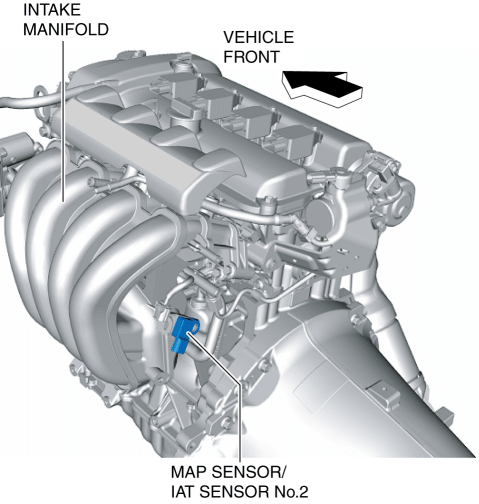 INTAKE MANIFOLD

VEHICLE FRONT

MAP SENSOR/ IAT SENSOR No.2