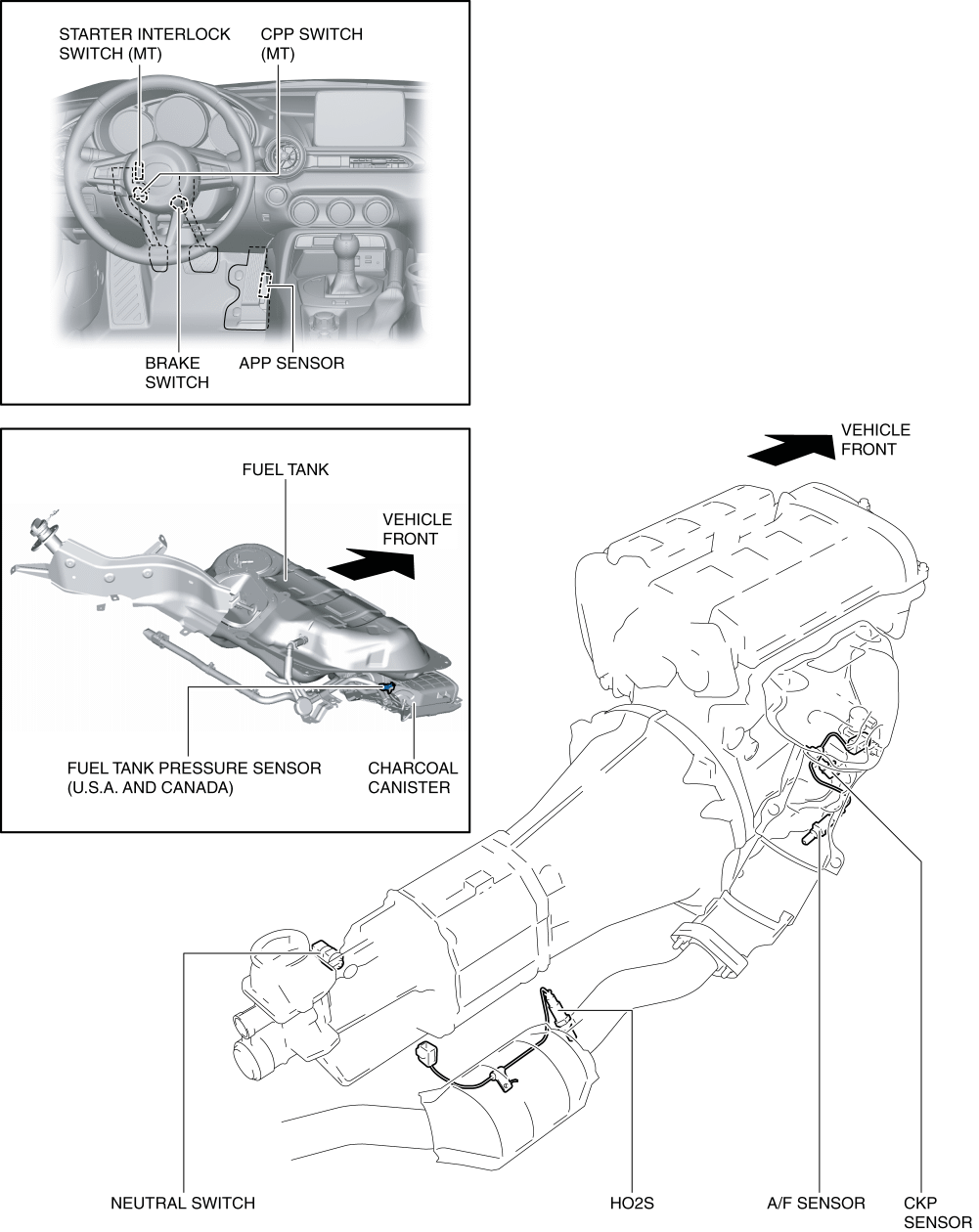 STARTER INTERLOCK SWITCH (MT)

CPP SWITCH (MT)

BRAKE SWITCH

APP SENSOR

FUEL TANK

VEHICLE FRONT

FUEL TANK PRESSURE SENSOR (U.S.A. AND CANADA)

CHARCOAL CANISTER

VEHICLE FRONT

NEUTRAL SWITCH

HO2S

A/F SENSOR

CKP SENSOR