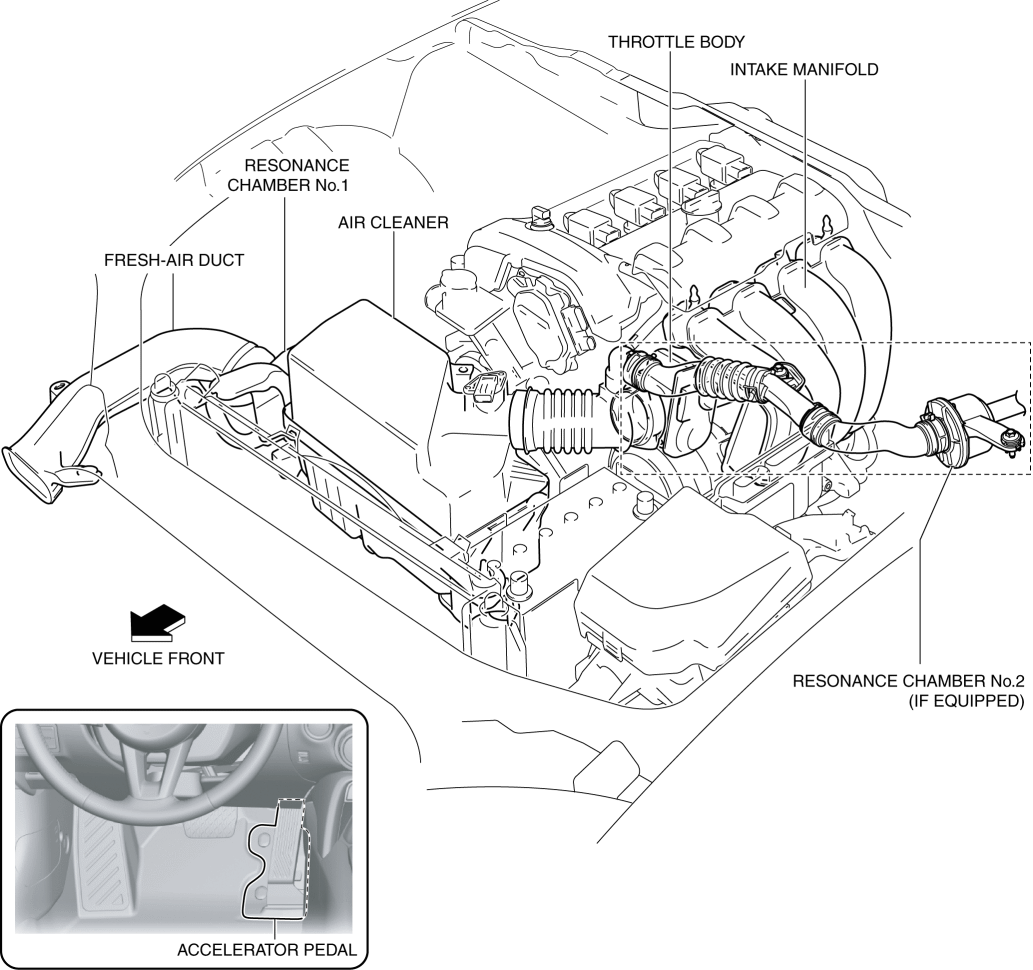 THROTTLE BODY

INTAKE MANIFOLD

RESONANCE CHAMBER No.1

AIR CLEANER

FRESH-AIR DUCT

VEHICLE FRONT

RESONANCE CHAMBER No.2 (IF EQUIPPED)

ACCELERATOR PEDAL