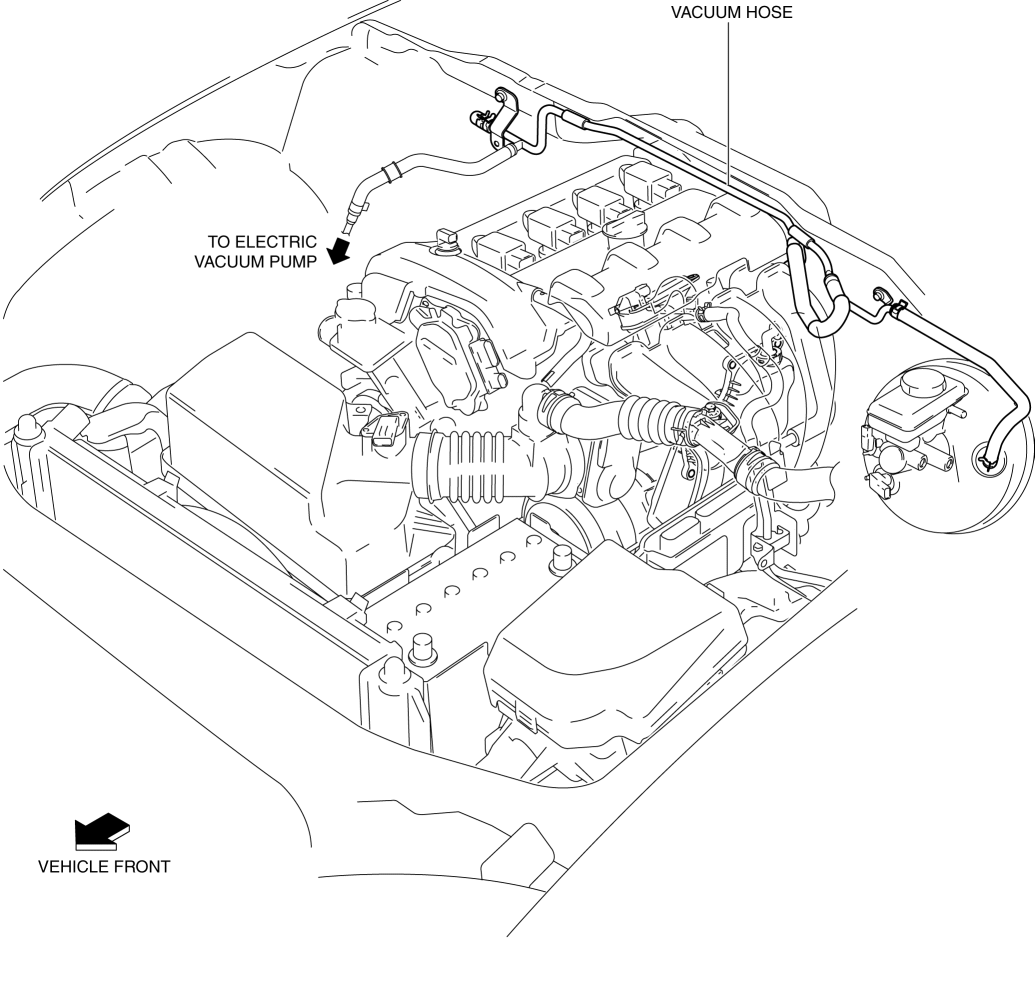 VACUUM HOSE

TO ELECTRIC VACUUM PUMP

VEHICLE FRONT