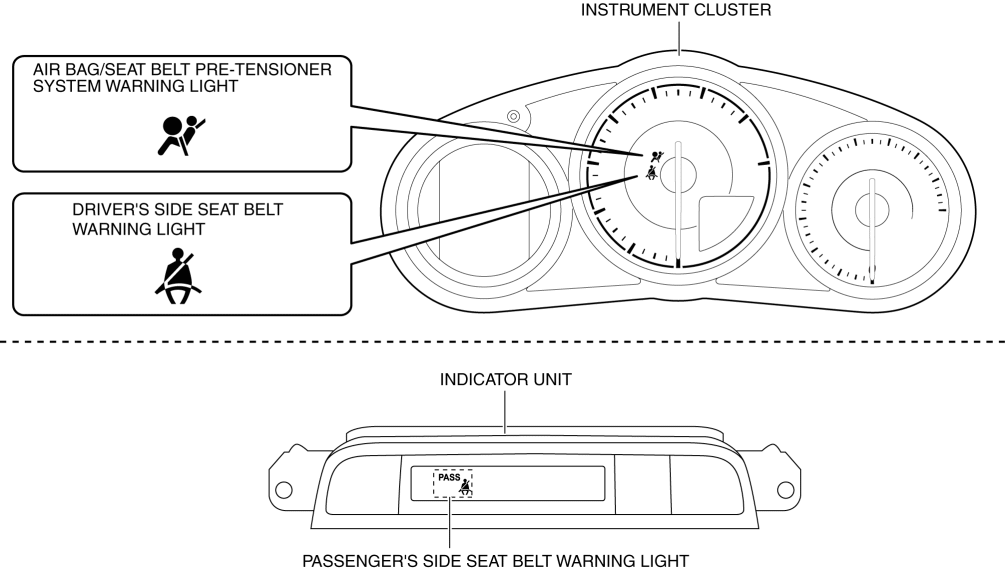 INSTRUMENT CLUSTER

AIR BAG/SEAT BELT PRE-TENSIONER SYSTEM WARNING LIGHT

DRIVER'S SIDE SEAT BELT WARNING LIGHT

INDICATOR UNIT

PASS

PASSENGER'S SIDE SEAT BELT WARNING LIGHT