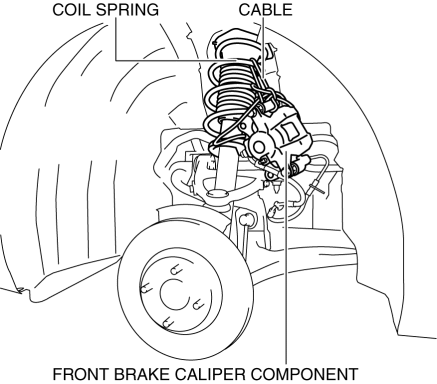 COIL SPRING
CABLE
FRONT BRAKE CALIPER COMPONENT