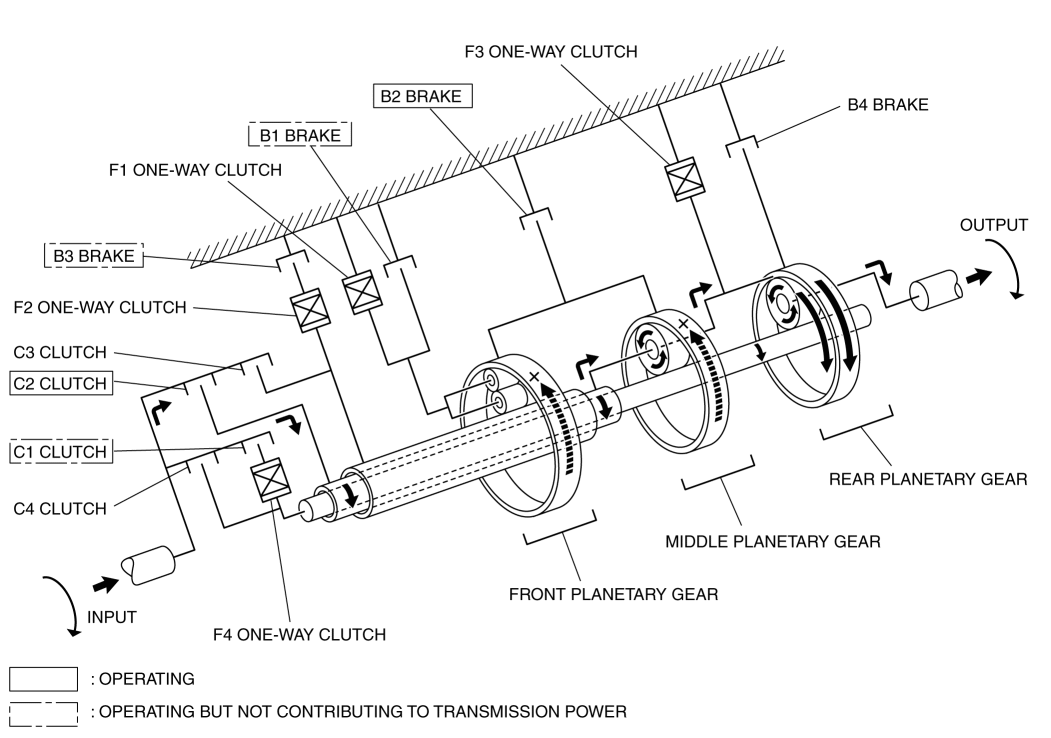 F3 ONE-WAY CLUTCH

B2 BRAKE

B4 BRAKE

B1 BRAKE

F1 ONE-WAY CLUTCH

OUTPUT

B3 BRAKE

F2 ONE-WAY CLUTCH

C3 CLUTCH

C2 CLUTCH

C1 CLUTCH

C4 CLUTCH

REAR PLANETARY GEAR

MIDDLE PLANETARY GEAR

FRONT PLANETARY GEAR

INPUT

F4 ONE-WAY CLUTCH

: OPERATING

: OPERATING BUT NOT CONTRIBUTING TO TRANSMISSION POWER