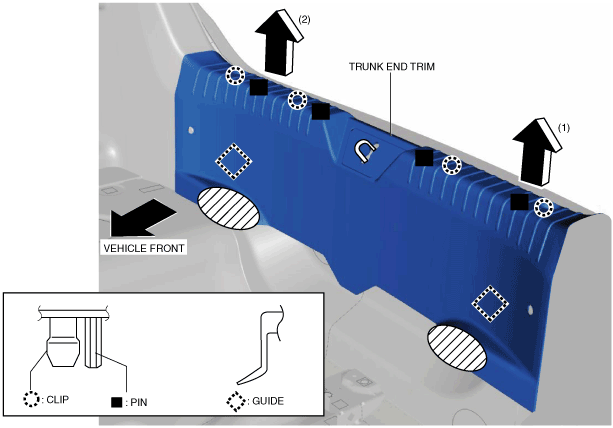 (2)

TRUNK END TRIM

(1)

VEHICLE FRONT

: CLIP

: PIN

: GUIDE