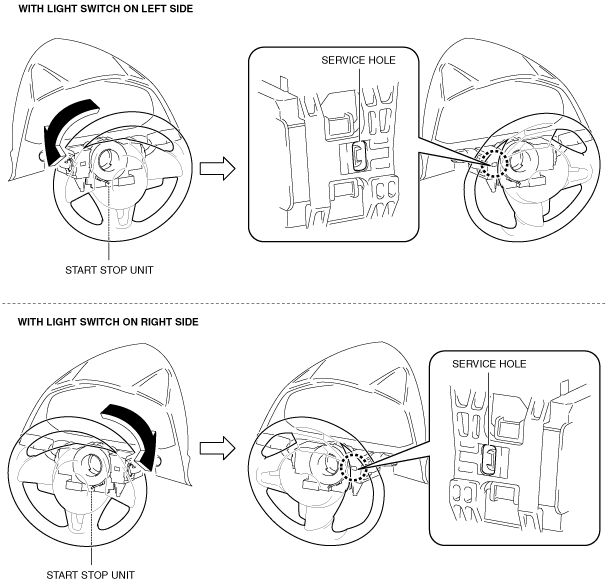 WITH LIGHT SWITCH ON LEFT SIDE

SERVICE HOLE

START STOP UNIT

WITH LIGHT SWITCH ON RIGHT SIDE

SERVICE HOLE

START STOP UNIT