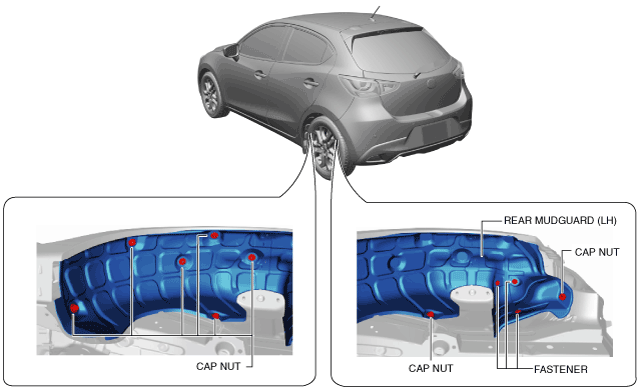 CAP NUT

REAR MUDGUARD (LH)

CAP NUT

CAP NUT

FASTENER