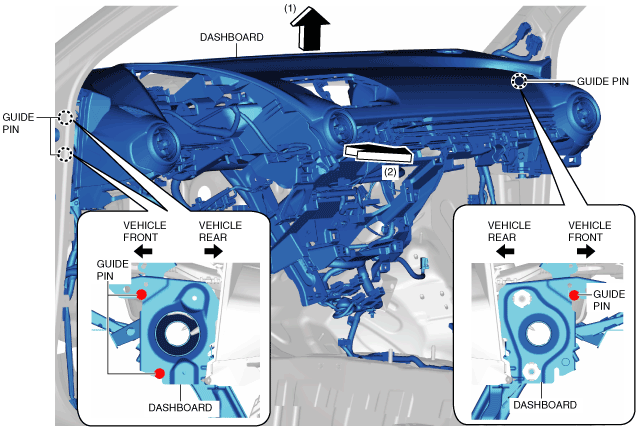 (1)

DASHBOARD

GUIDE PIN

GUIDE PIN

(2)

VEHICLE FRONT

VEHICLE REAR

GUIDE PIN

DASHBOARD

VEHICLE REAR

VEHICLE FRONT

GUIDE PIN

DASHBOARD