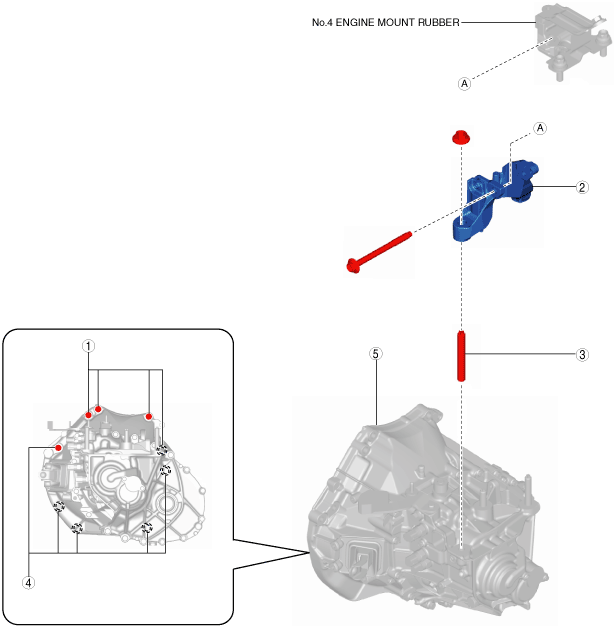 No.4 ENGINE MOUNT RUBBER

A

A

2

3

5

1

4