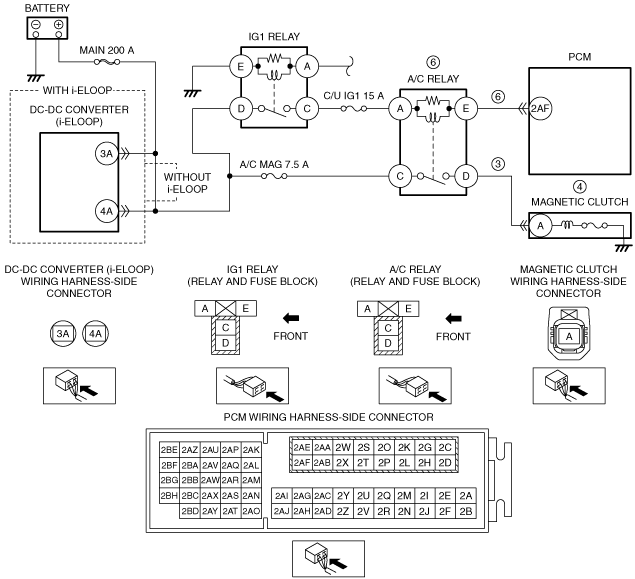 BATTERY

MAIN 200 A

WITH i-ELOOP

DC-DC CONVERTER (i-ELOOP)

3A

4A

WITHOUT i-ELOOP

IG1 RELAY

E A D C

C/U IG1 15 A

A/C MAG 7.5 A

⑥

A/C RELAY

A E C D

⑥

③

PCM

2AF

④

MAGNETIC CLUTCH

A

DC-DC CONVERTER (i-ELOOP) WIRING HARNESS-SIDE CONNECTOR

3A 4A

IG1 RELAY (RELAY AND FUSE BLOCK)

A E C D

FRONT

A/C RELAY (RELAY AND FUSE BLOCK)

A E C D

FRONT

MAGNETIC CLUTCH WIRING HARNESS-SIDE CONNECTOR

A

PCM WIRING HARNESS-SIDE CONNECTOR

| 2BE | 2AZ | 2AU | 2AP | 2AK |
|---|---|---|---|---|
| 2BF | 2BA | 2AV | 2AQ | 2AL |
| 2BG | 2BB | 2AW | 2AR | 2AM |
| 2BH | 2BC | 2AX | 2AS | 2AN |
| | 2BD | 2AY | 2AT | 2AO |

| 2AE | 2AA | 2W | 2S | 2O | 2K | 2G | 2C |
|---|---|---|---|---|---|---|---|
| 2AF | 2AB | 2X | 2T | 2P | 2L | 2H | 2D |

| 2AI | 2AG | 2AC | 2Y | 2U | 2Q | 2M | 2I | 2E | 2A |
|---|---|---|---|---|---|---|---|---|---|
| 2AJ | 2AH | 2AD | 2Z | 2V | 2R | 2N | 2J | 2F | 2B |