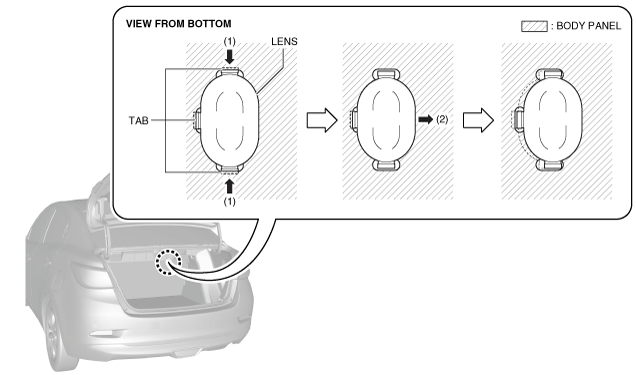 VIEW FROM BOTTOM

: BODY PANEL

(1)

LENS

TAB

(1)

(2)