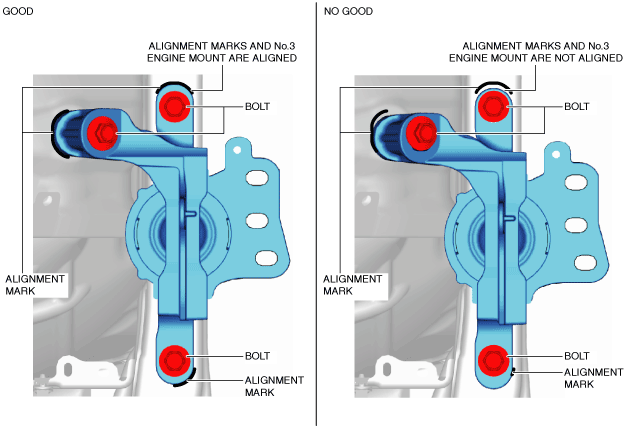 GOOD

ALIGNMENT MARKS AND No.3 ENGINE MOUNT ARE ALIGNED

BOLT

ALIGNMENT MARK

BOLT

ALIGNMENT MARK

NO GOOD

ALIGNMENT MARKS AND No.3 ENGINE MOUNT ARE NOT ALIGNED

BOLT

ALIGNMENT MARK

BOLT

ALIGNMENT MARK