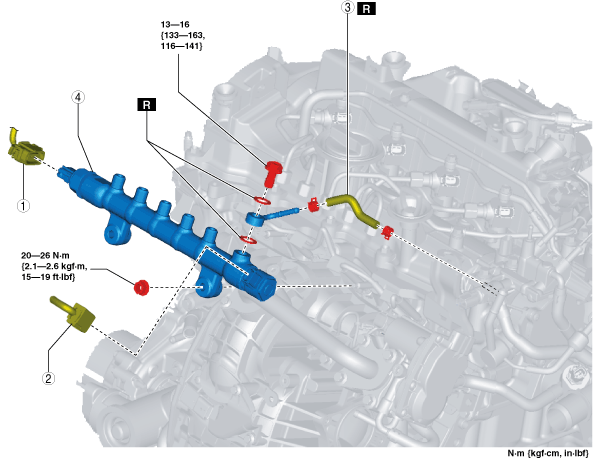 13—16 {133—163, 116—141}

3 R

4

R

1

20—26 N·m {2.1—2.6 kgf·m, 15—19 ft·lbf}

2

N·m {kgf·cm, in·lbf}